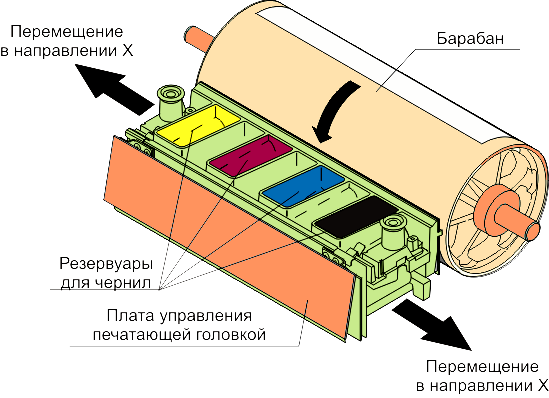 Перемещение в направлении X

Барабан

Резервуары для чернил

Плата управления печатающей головкой

Перемещение в направлении X