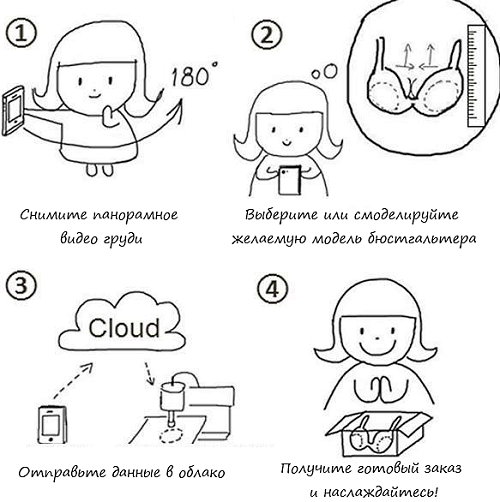 1

180°

Снимите панорамное видео груди

2

Выберите или смоделируйте желаемую модель бюстгальтера

3

Cloud

Отправьте данные в облако

4

Получите готовый заказ и наслаждайтесь!